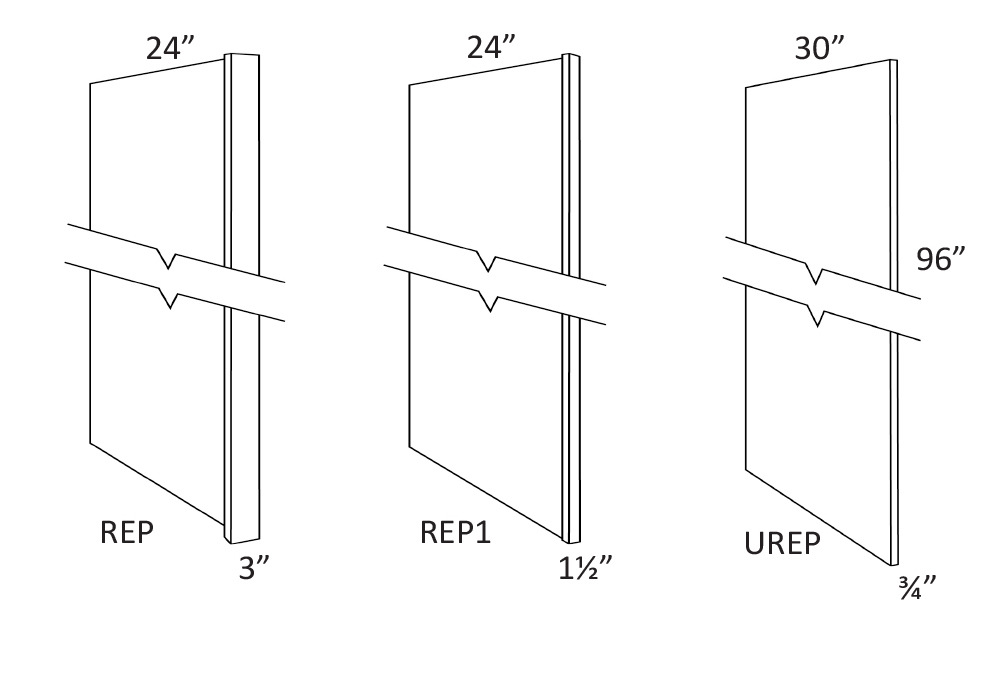 24”

REP

3”

24”

REP1

1½”

30”

96”

UREP

¾”